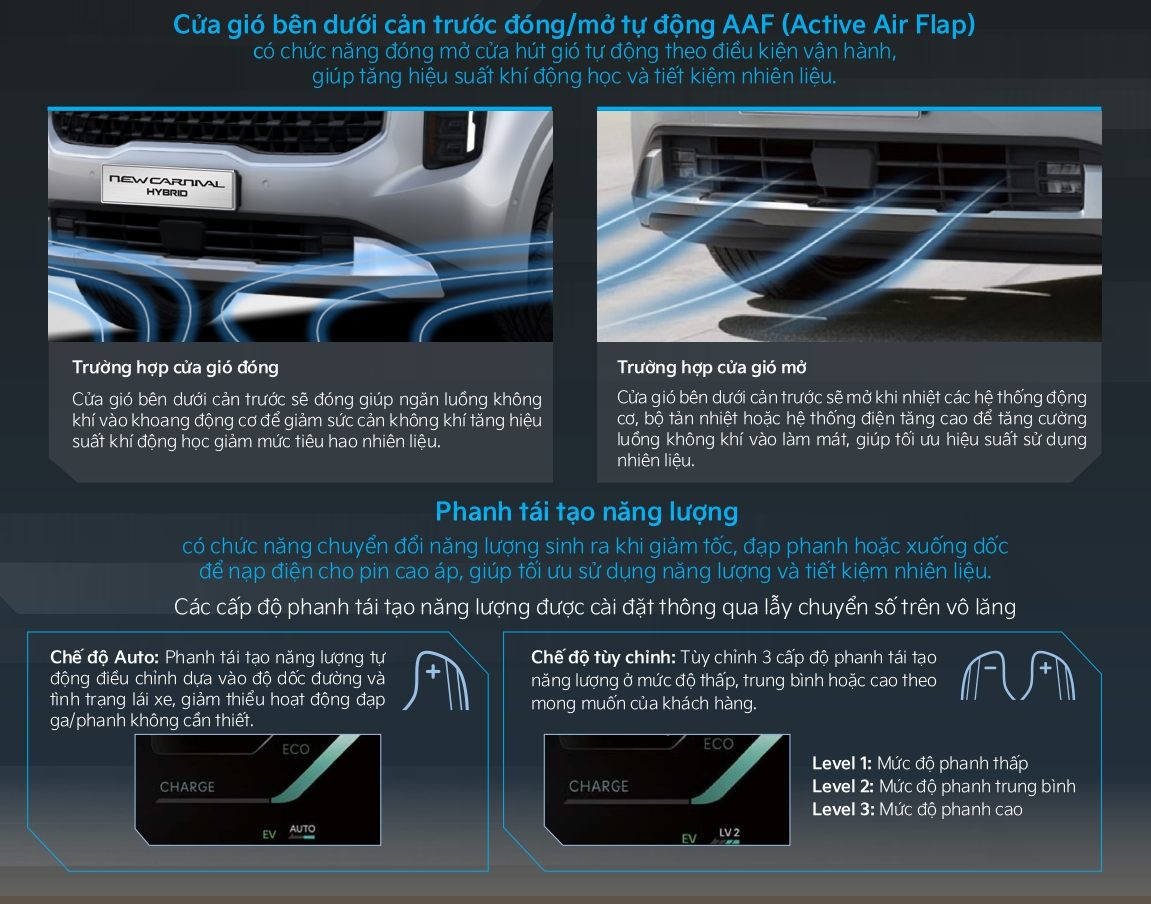 Cửa gió bên dưới cản trước đóng/mở tự động AAF (Active Air Flap)
có chức năng đóng mở cửa hút gió tự động theo điều kiện vận hành, giúp tăng hiệu suất khí động học và tiết kiệm nhiên liệu.

NEW CARNIVAL HYBRID

Trường hợp cửa gió đóng

Cửa gió bên dưới cản trước sẽ đóng giúp ngăn luồng không khí vào khoang động cơ để giảm sức cản không khí tăng hiệu suất khí động học giảm mức tiêu hao nhiên liệu.

Trường hợp cửa gió mở

Cửa gió bên dưới cản trước sẽ mở khi nhiệt các hệ thống động cơ, bộ tản nhiệt hoặc hệ thống điện tăng cao để tăng cường luồng không khí vào làm mát, giúp tối ưu hiệu suất sử dụng nhiên liệu.

Phanh tái tạo năng lượng

có chức năng chuyển đổi năng lượng sinh ra khi giảm tốc, đạp phanh hoặc xuống dốc để nạp điện cho pin cao áp, giúp tối ưu sử dụng năng lượng và tiết kiệm nhiên liệu.

Các cấp độ phanh tái tạo năng lượng được cài đặt thông qua lẫy chuyển số trên vô lăng

Chế độ Auto: Phanh tái tạo năng lượng tự động điều chỉnh dựa vào độ dốc đường và tình trạng lái xe, giảm thiểu hoạt động đạp ga/phanh không cần thiết.

+

ECO
CHARGE
EV AUTO

Chế độ tùy chỉnh: Tùy chỉnh 3 cấp độ phanh tái tạo năng lượng ở mức độ thấp, trung bình hoặc cao theo mong muốn của khách hàng.

− +

ECO
CHARGE
EV LV 2

Level 1: Mức độ phanh thấp
Level 2: Mức độ phanh trung bình
Level 3: Mức độ phanh cao