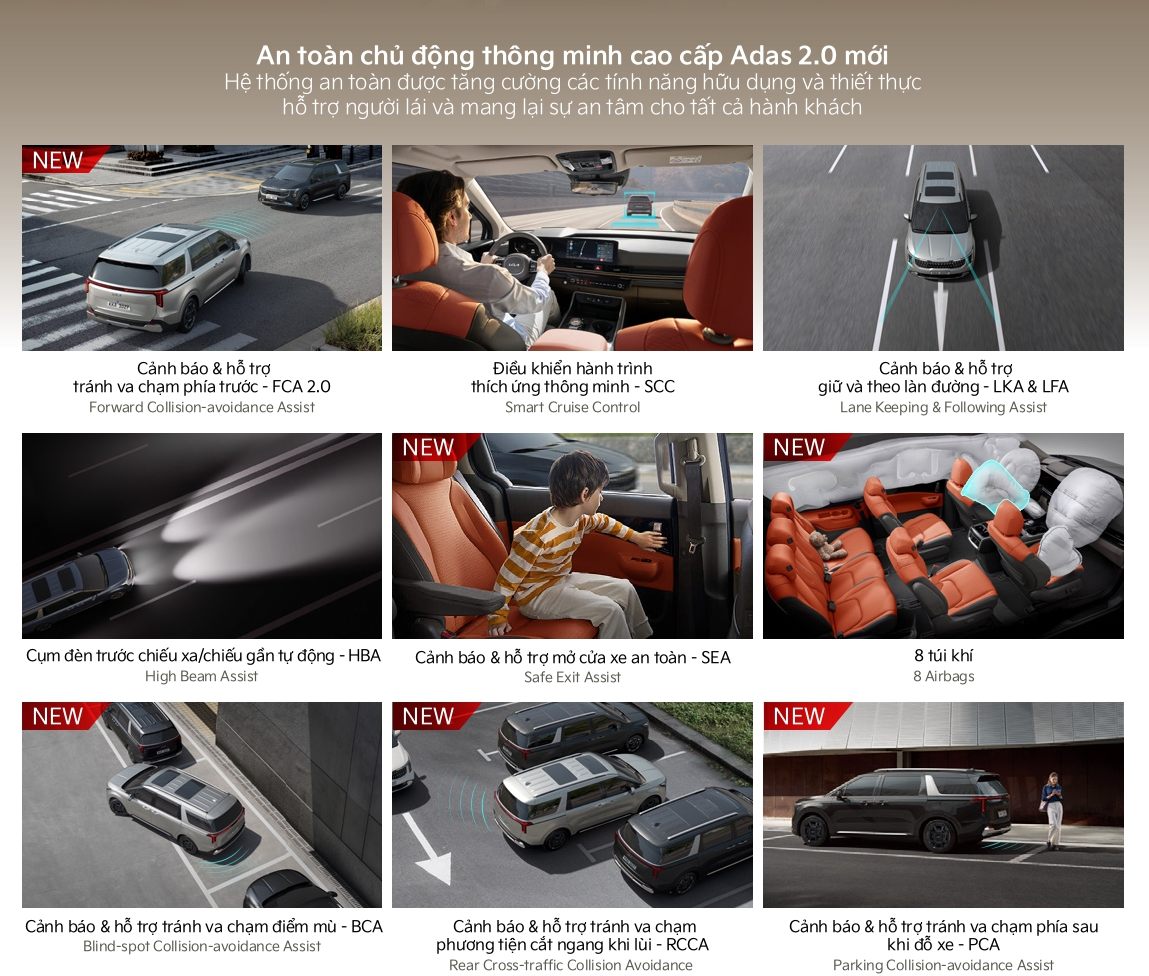 An toàn chủ động thông minh cao cấp Adas 2.0 mới
Hệ thống an toàn được tăng cường các tính năng hữu dụng và thiết thực hỗ trợ người lái và mang lại sự an tâm cho tất cả hành khách

NEW

Cảnh báo & hỗ trợ tránh va chạm phía trước - FCA 2.0
Forward Collision-avoidance Assist

Điều khiển hành trình thích ứng thông minh - SCC
Smart Cruise Control

Cảnh báo & hỗ trợ giữ và theo làn đường - LKA & LFA
Lane Keeping & Following Assist

Cụm đèn trước chiếu xa/chiếu gần tự động - HBA
High Beam Assist

NEW

Cảnh báo & hỗ trợ mở cửa xe an toàn - SEA
Safe Exit Assist

NEW

8 túi khí
8 Airbags

NEW

Cảnh báo & hỗ trợ tránh va chạm điểm mù - BCA
Blind-spot Collision-avoidance Assist

NEW

Cảnh báo & hỗ trợ tránh va chạm phương tiện cắt ngang khi lùi - RCCA
Rear Cross-traffic Collision Avoidance

NEW

Cảnh báo & hỗ trợ tránh va chạm phía sau khi đỗ xe - PCA
Parking Collision-avoidance Assist